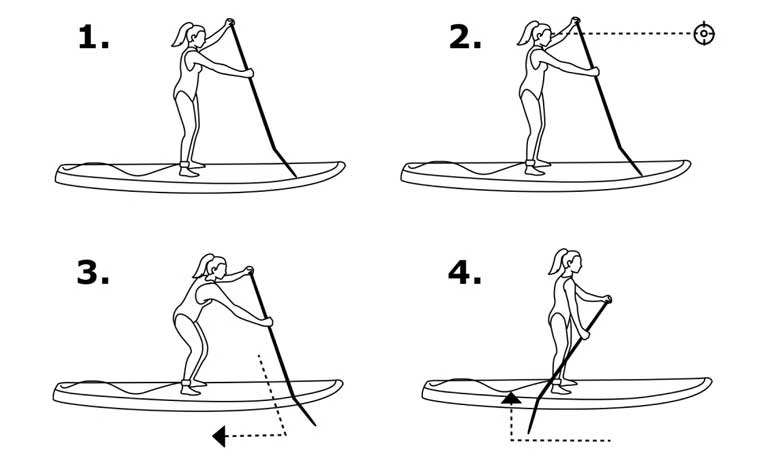 1.

2.

3.

4.